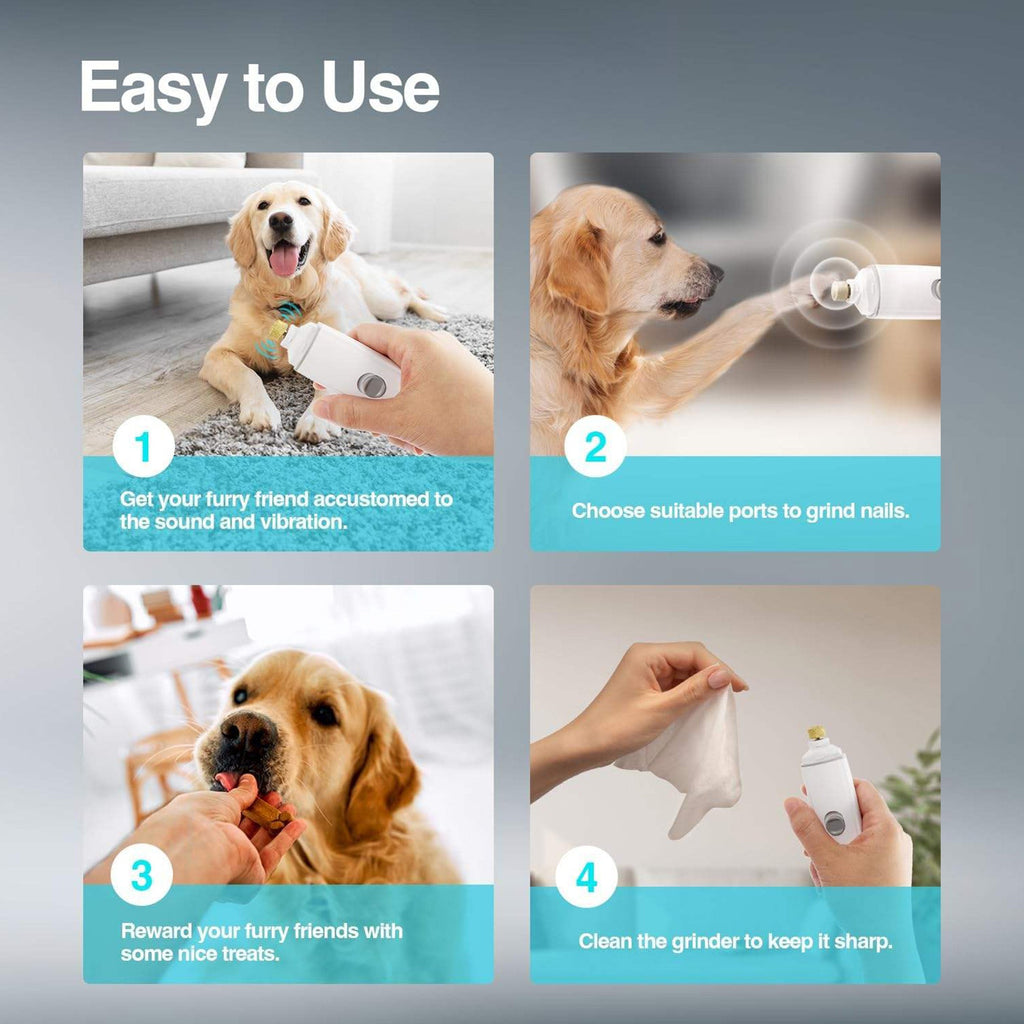 Easy to Use

1
Get your furry friend accustomed to the sound and vibration.

2
Choose suitable ports to grind nails.

3
Reward your furry friends with some nice treats.

4
Clean the grinder to keep it sharp.